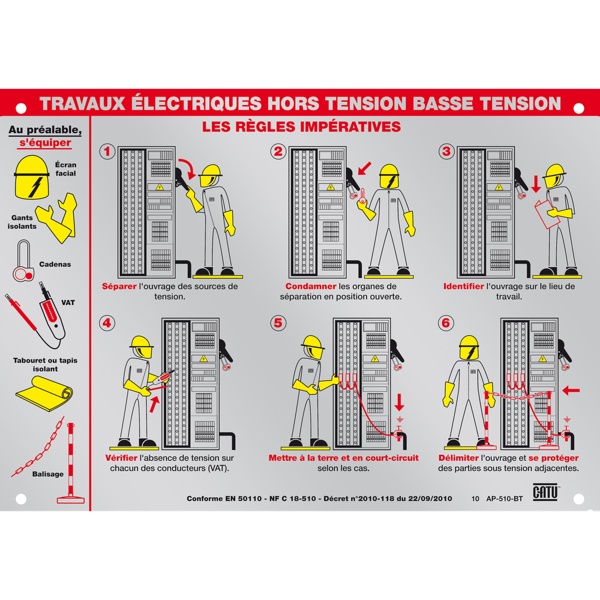 TRAVAUX ÉLECTRIQUES HORS TENSION BASSE TENSION

Au préalable, s'équiper

Écran facial

Gants isolants

Cadenas

VAT

Tabouret ou tapis isolant

Balisage

LES RÈGLES IMPÉRATIVES

1
Séparer l'ouvrage des sources de tension.

2
Condamner les organes de séparation en position ouverte.

3
Identifier l'ouvrage sur le lieu de travail.

4
Vérifier l'absence de tension sur chacun des conducteurs (VAT).

5
Mettre à la terre et en court-circuit selon les cas.

6
Délimiter l'ouvrage et se protéger des parties sous tension adjacentes.

Conforme EN 50110 - NF C 18-510 - Décret n°2010-118 du 22/09/2010 10 AP-510-BT CATU