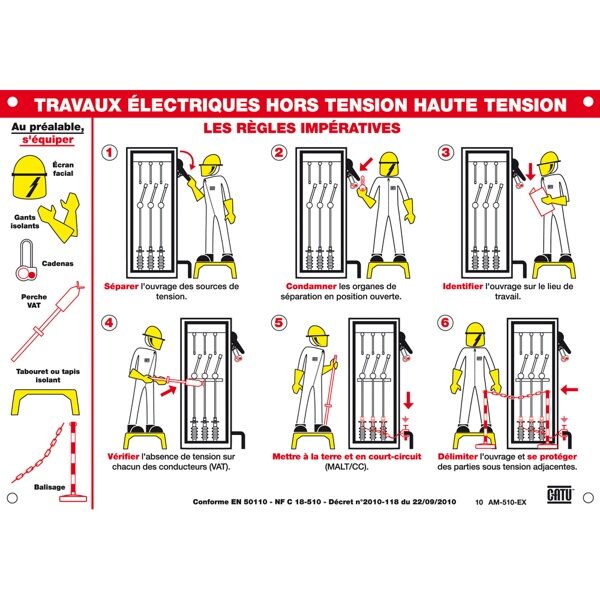 TRAVAUX ÉLECTRIQUES HORS TENSION HAUTE TENSION

Au préalable, s'équiper

Écran facial

Gants isolants

Cadenas

Perche VAT

Tabouret ou tapis isolant

Balisage

LES RÈGLES IMPÉRATIVES

1
Séparer l'ouvrage des sources de tension.

2
Condamner les organes de séparation en position ouverte.

3
Identifier l'ouvrage sur le lieu de travail.

4
Vérifier l'absence de tension sur chacun des conducteurs (VAT).

5
Mettre à la terre et en court-circuit (MALT/CC).

6
Délimiter l'ouvrage et se protéger des parties sous tension adjacentes.

Conforme EN 50110 - NF C 18-510 - Décret n°2010-118 du 22/09/2010

10 AM-510-EX

CATU